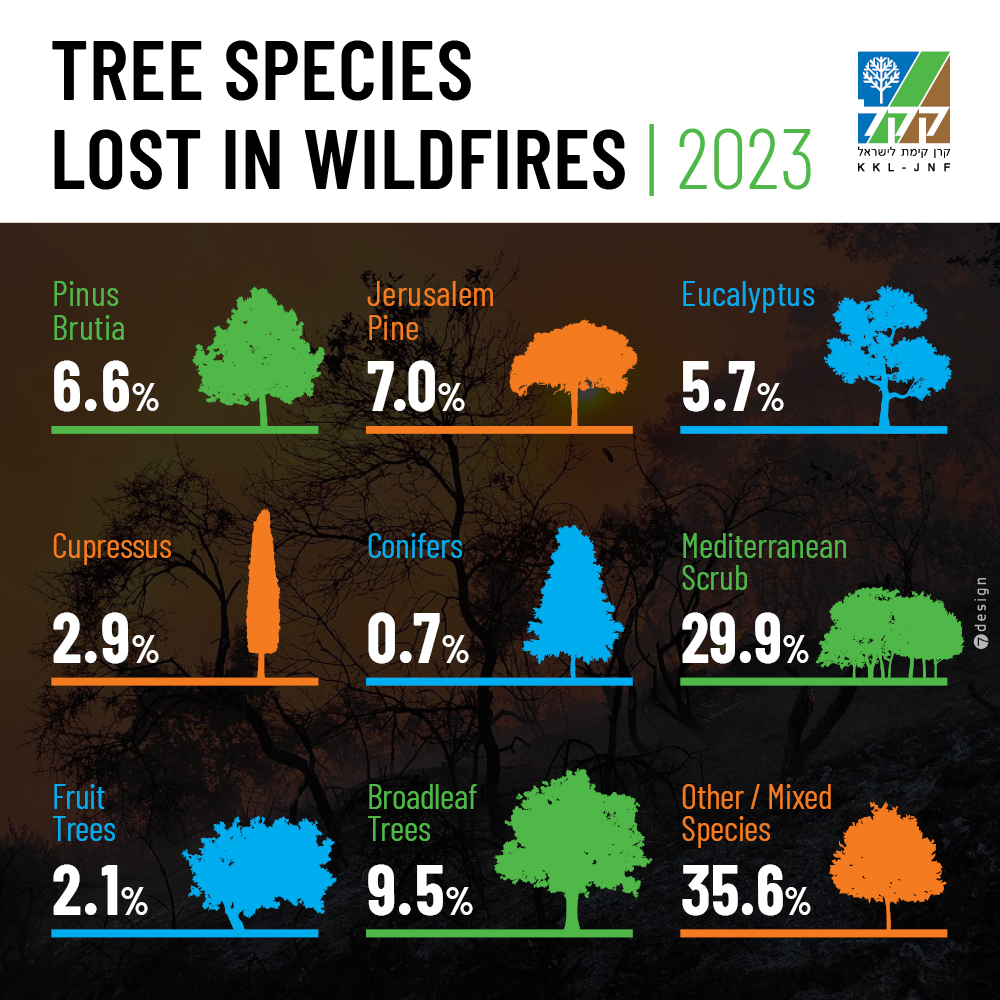 TREE SPECIES LOST IN WILDFIRES | 2023

קק"ל
קרן קימת לישראל
KKL-JNF

Pinus Brutia
6.6%

Jerusalem Pine
7.0%

Eucalyptus
5.7%

Cupressus
2.9%

Conifers
0.7%

Mediterranean Scrub
29.9%

Fruit Trees
2.1%

Broadleaf Trees
9.5%

Other / Mixed Species
35.6%

7design