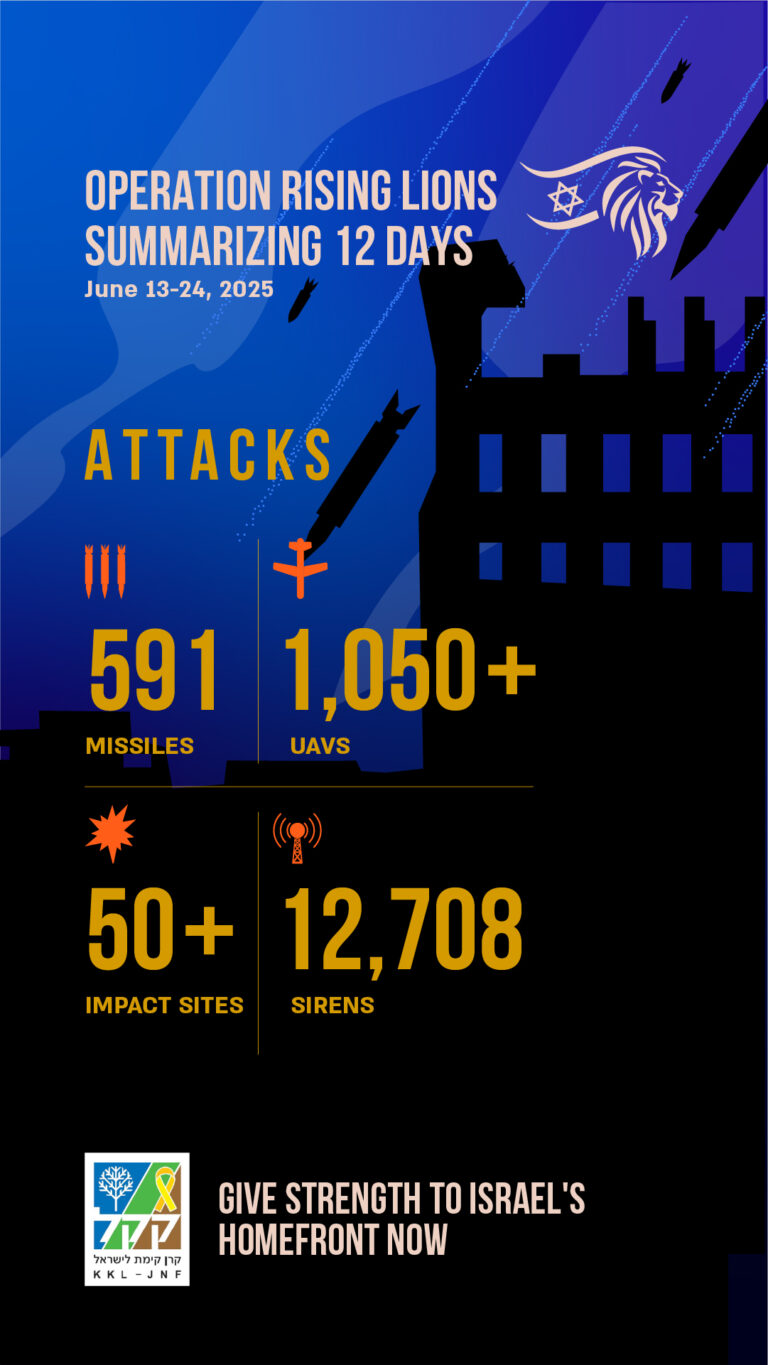 OPERATION RISING LIONS
SUMMARIZING 12 DAYS
June 13-24, 2025

ATTACKS

591
MISSILES

1,050+
UAVS

50+
IMPACT SITES

12,708
SIRENS

קק"ל
קרן קימת לישראל
KKL-JNF

GIVE STRENGTH TO ISRAEL'S HOMEFRONT NOW